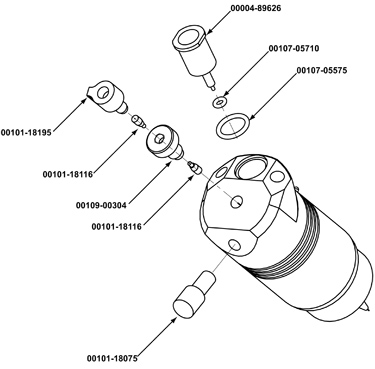 00004-89626

00107-05710

00107-05575

00101-18195

00101-18116

00109-00304

00101-18116

00101-18075